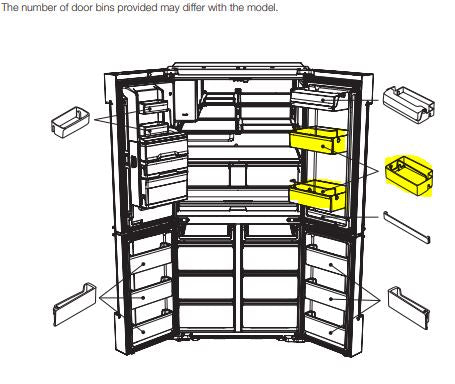 The number of door bins provided may differ with the model.