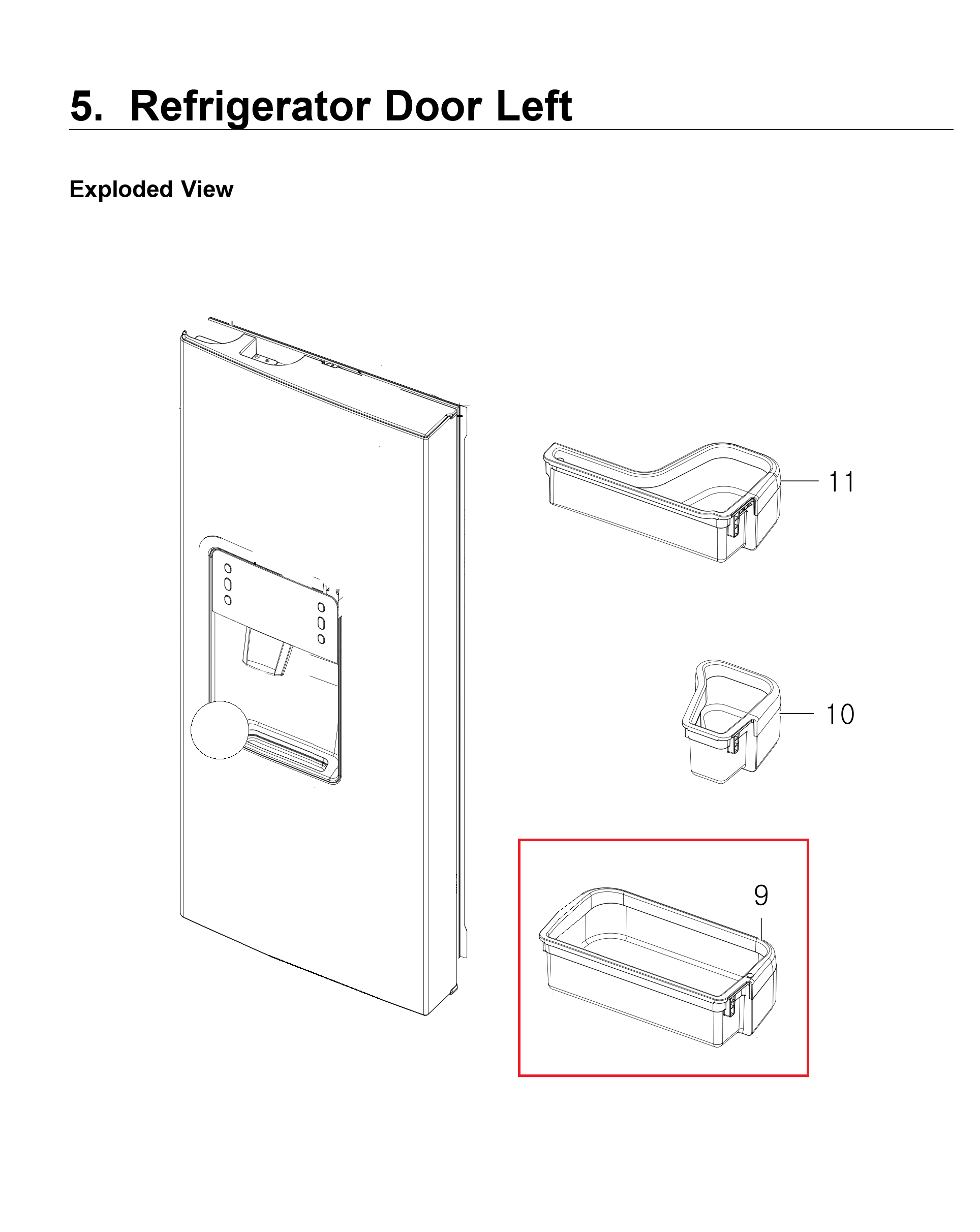 5. Refrigerator Door Left

Exploded View

11

10

9