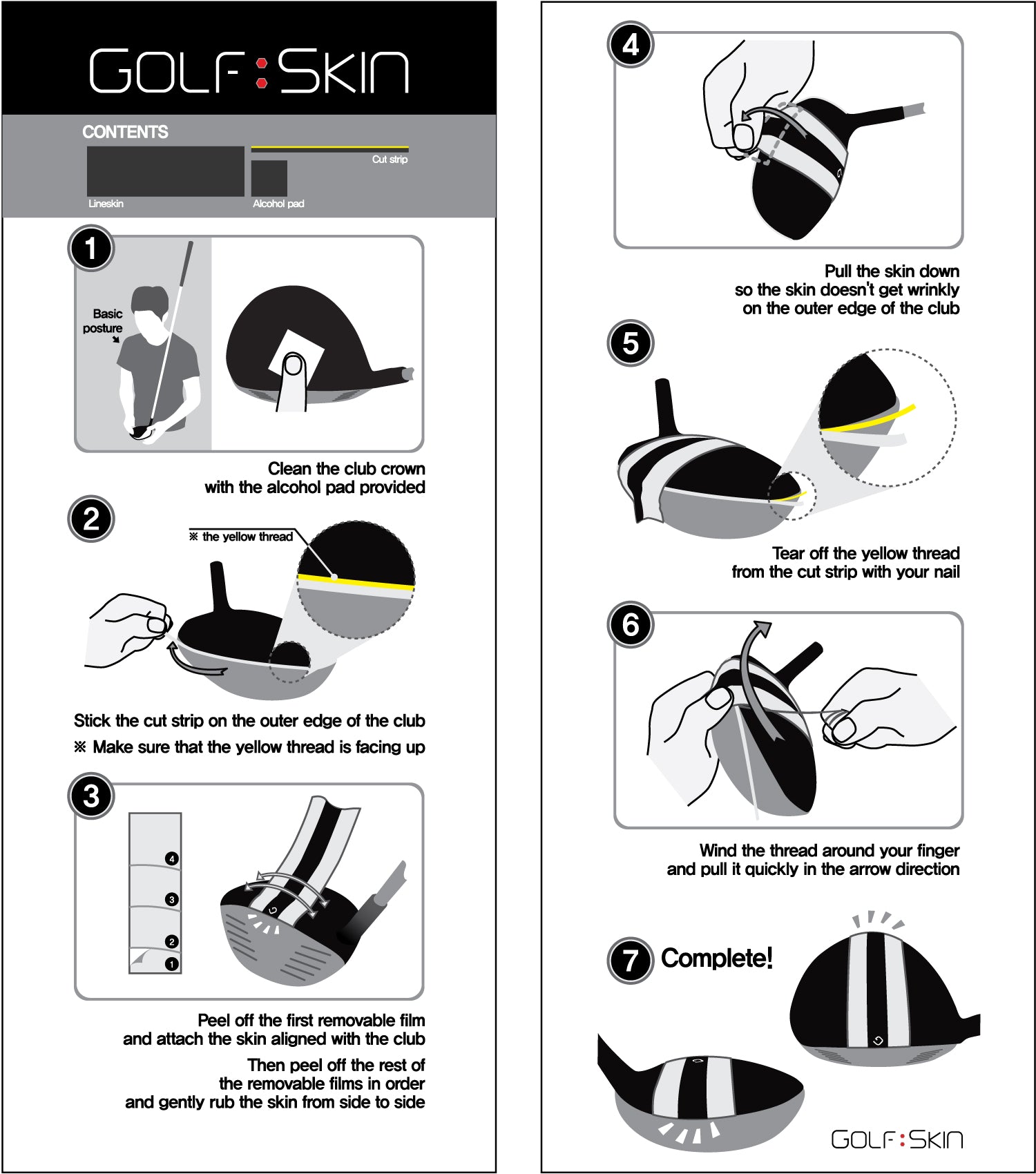 GOLF:SKIN

CONTENTS

Cut strip

Lineskin

Alcohol pad

1

Basic posture

Clean the club crown with the alcohol pad provided

2

※ the yellow thread

Stick the cut strip on the outer edge of the club

※ Make sure that the yellow thread is facing up

3

4

3

2

1

Peel off the first removable film and attach the skin aligned with the club

Then peel off the rest of the removable films in order and gently rub the skin from side to side

4

Pull the skin down so the skin doesn't get wrinkly on the outer edge of the club

5

Tear off the yellow thread from the cut strip with your nail

6

Wind the thread around your finger and pull it quickly in the arrow direction

7 Complete!

GOLF:SKIN