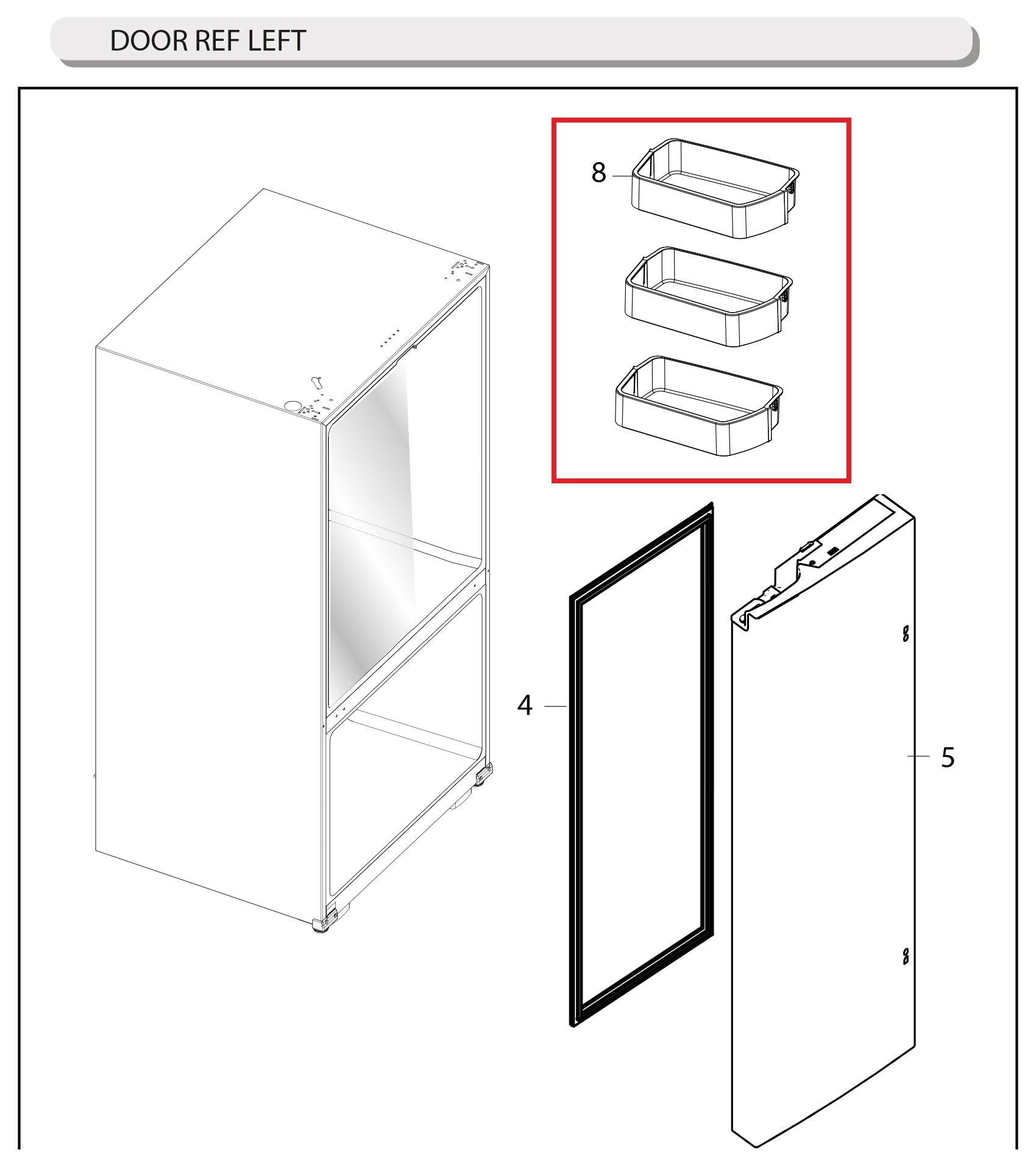 DOOR REF LEFT

8

4

5