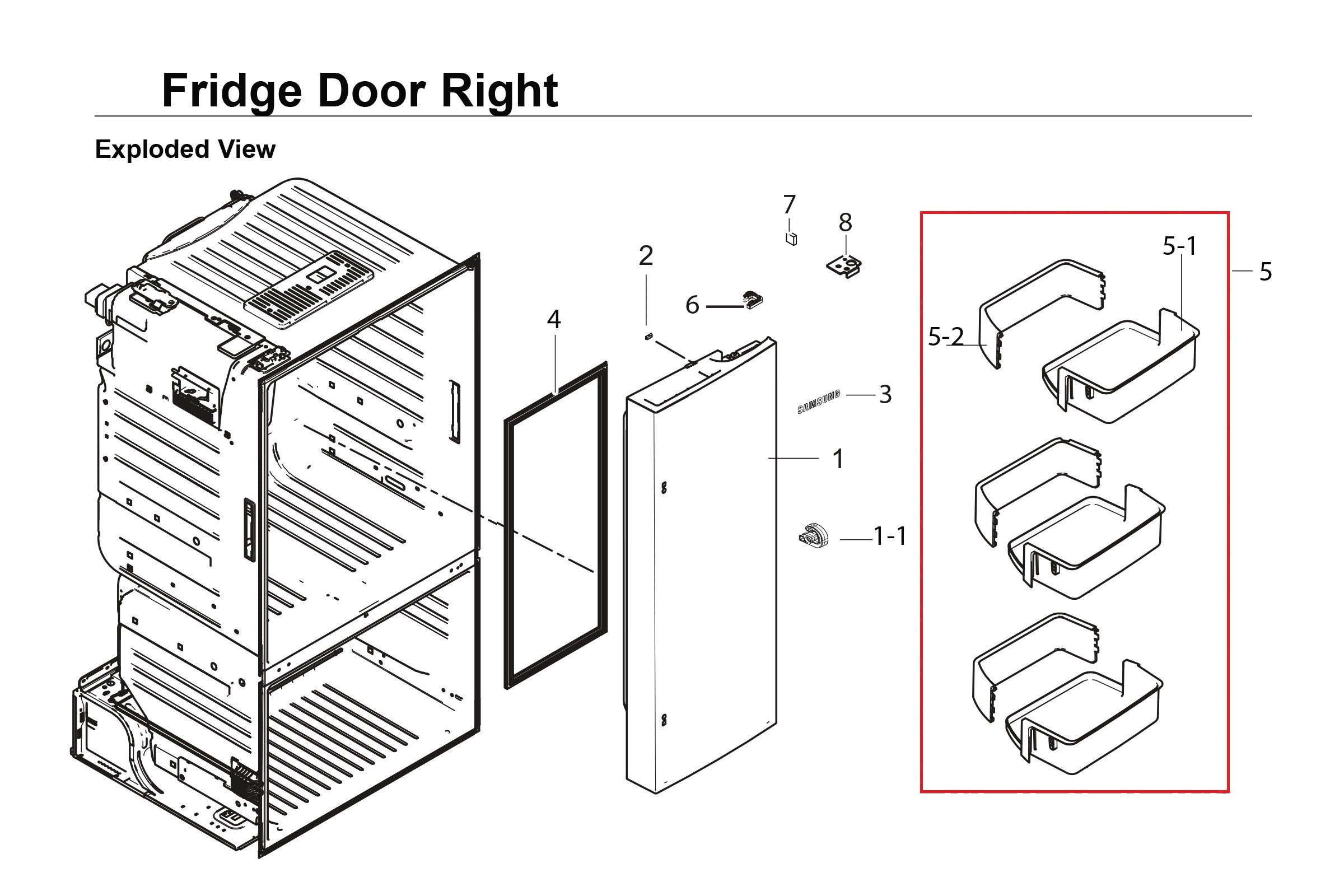 Fridge Door Right

Exploded View

7
8
2
6
4
SAMSUNG
3
1
1-1
5-1
5
5-2