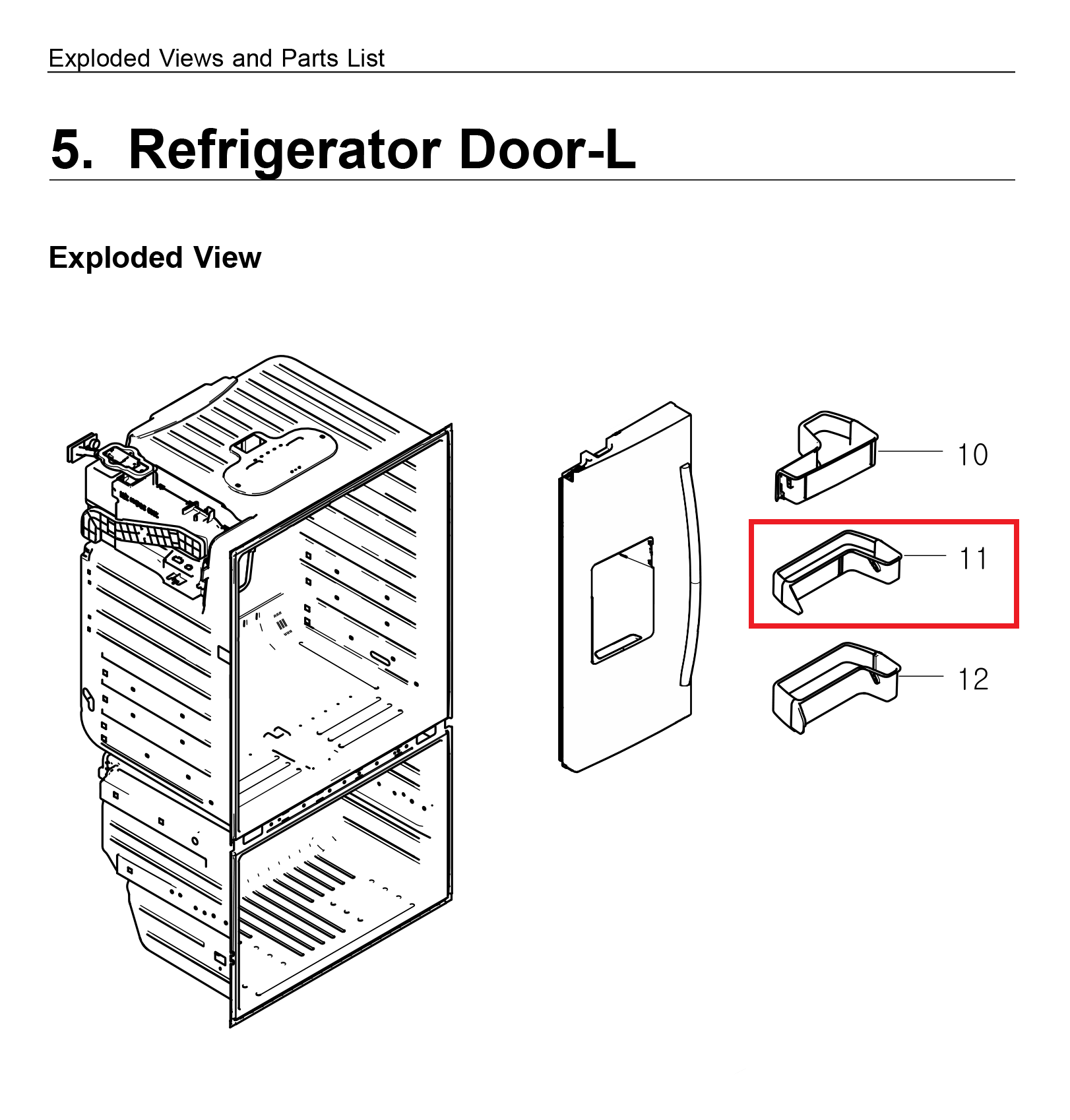 Exploded Views and Parts List

5. Refrigerator Door-L

Exploded View

10

11

12