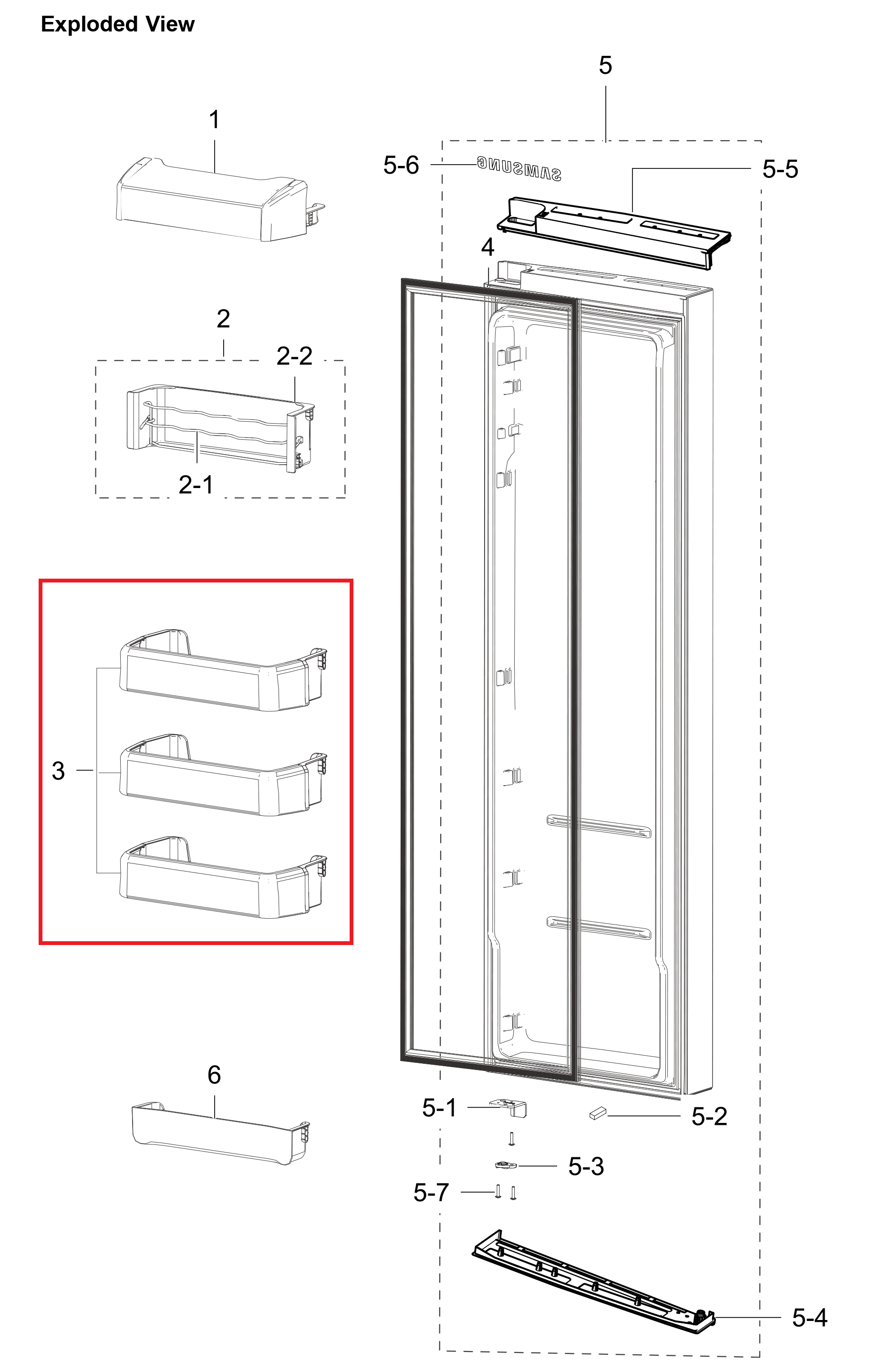 Exploded View

5

1

5-6

SAMSUNG

5-5

4

2

2-2

2-1

3

6

5-1

5-2

5-3

5-7

5-4