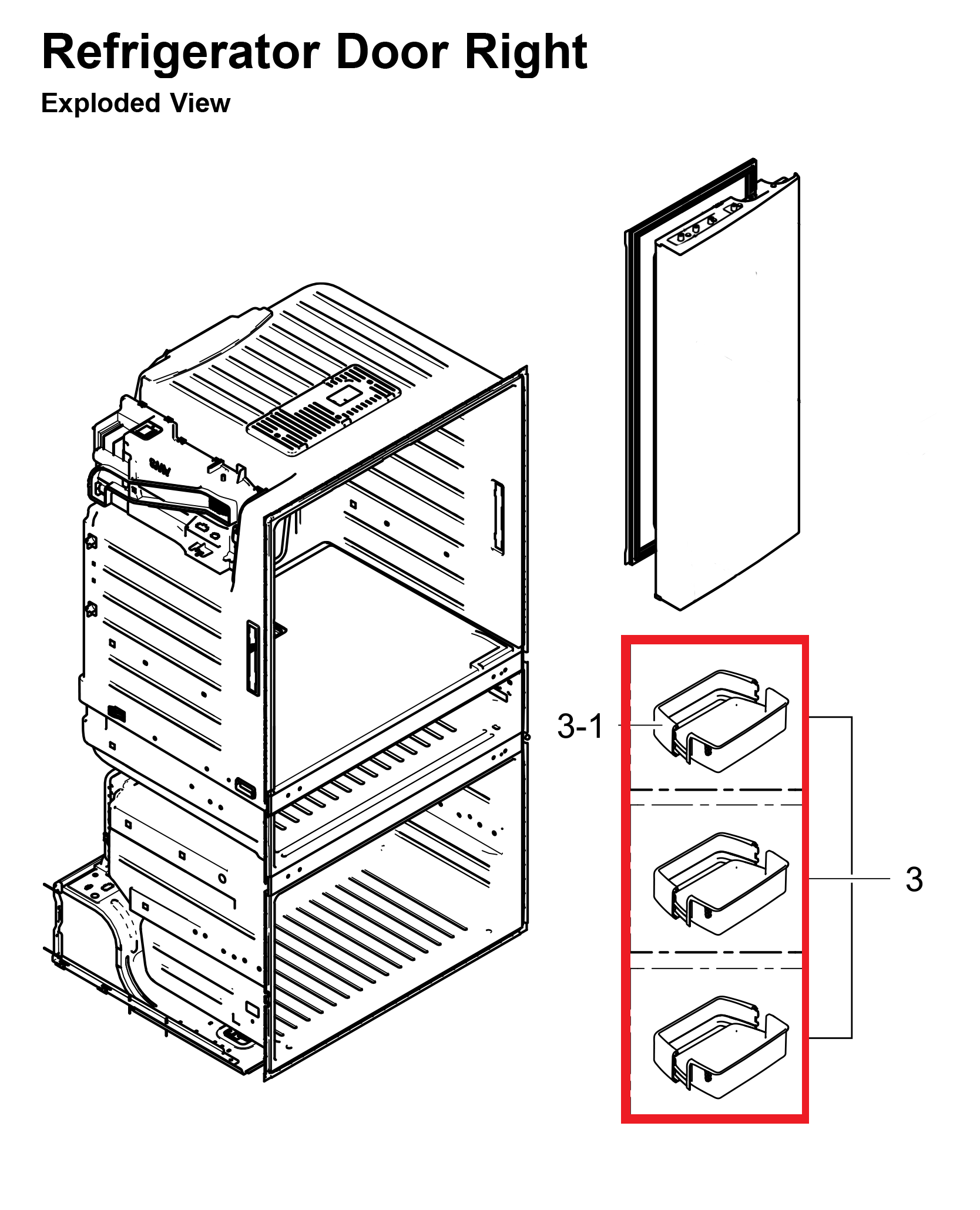 Refrigerator Door Right
Exploded View

3-1

3