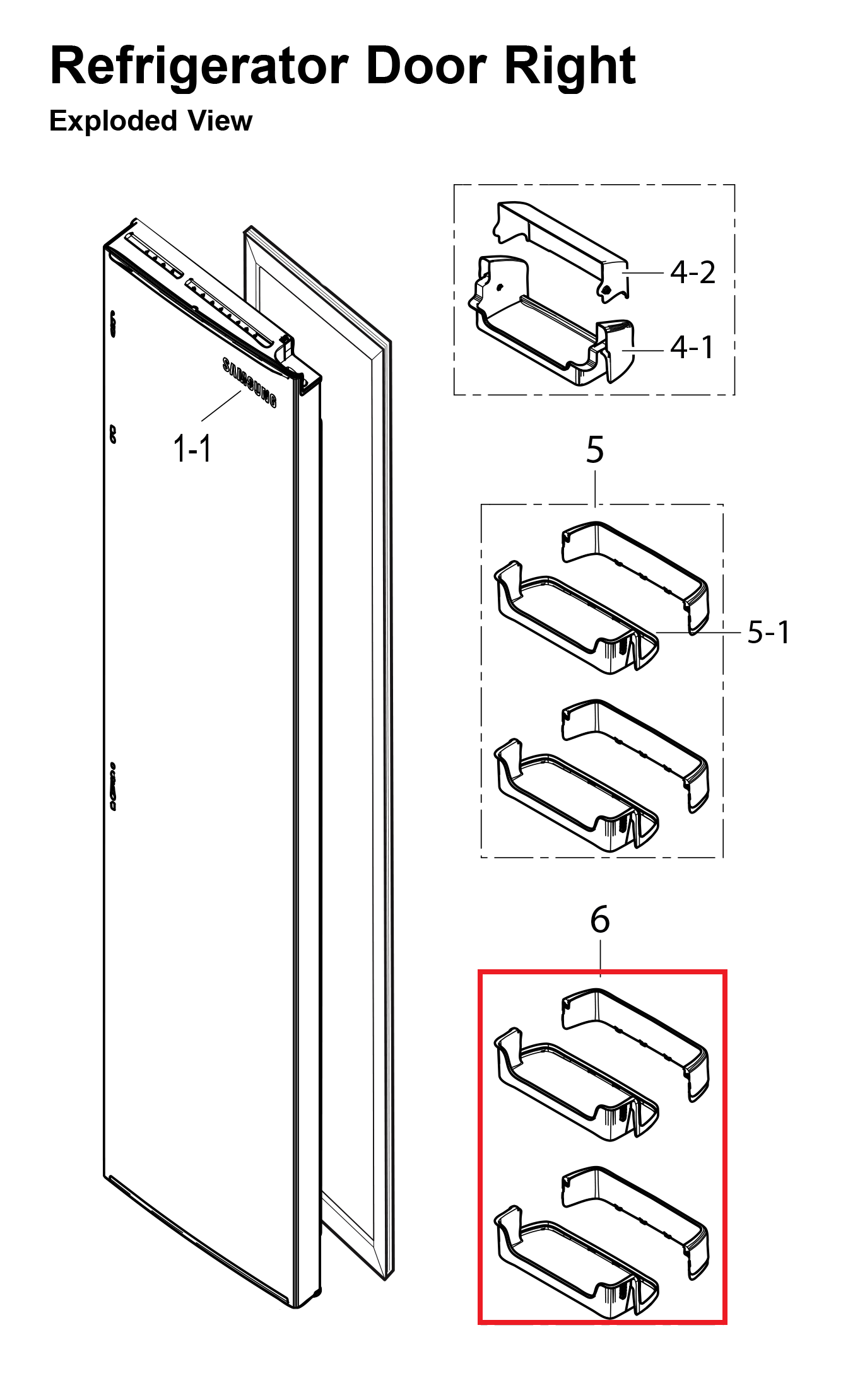 Refrigerator Door Right

Exploded View

SAMSUNG

1-1

4-2

4-1

5

5-1

6