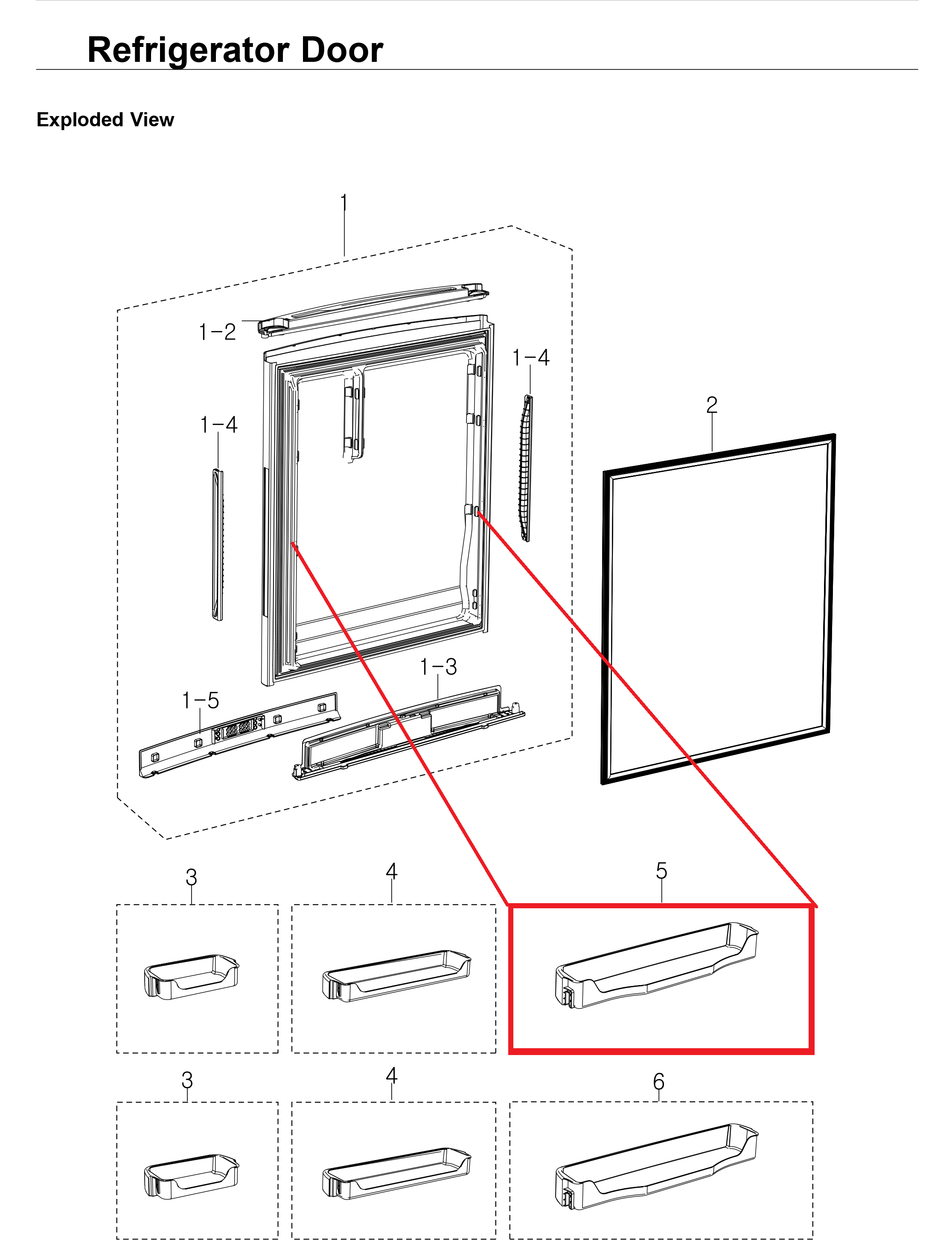 Refrigerator Door

Exploded View

1

1-2

1-4

1-4

2

1-3

1-5

3

4

5

3

4

6