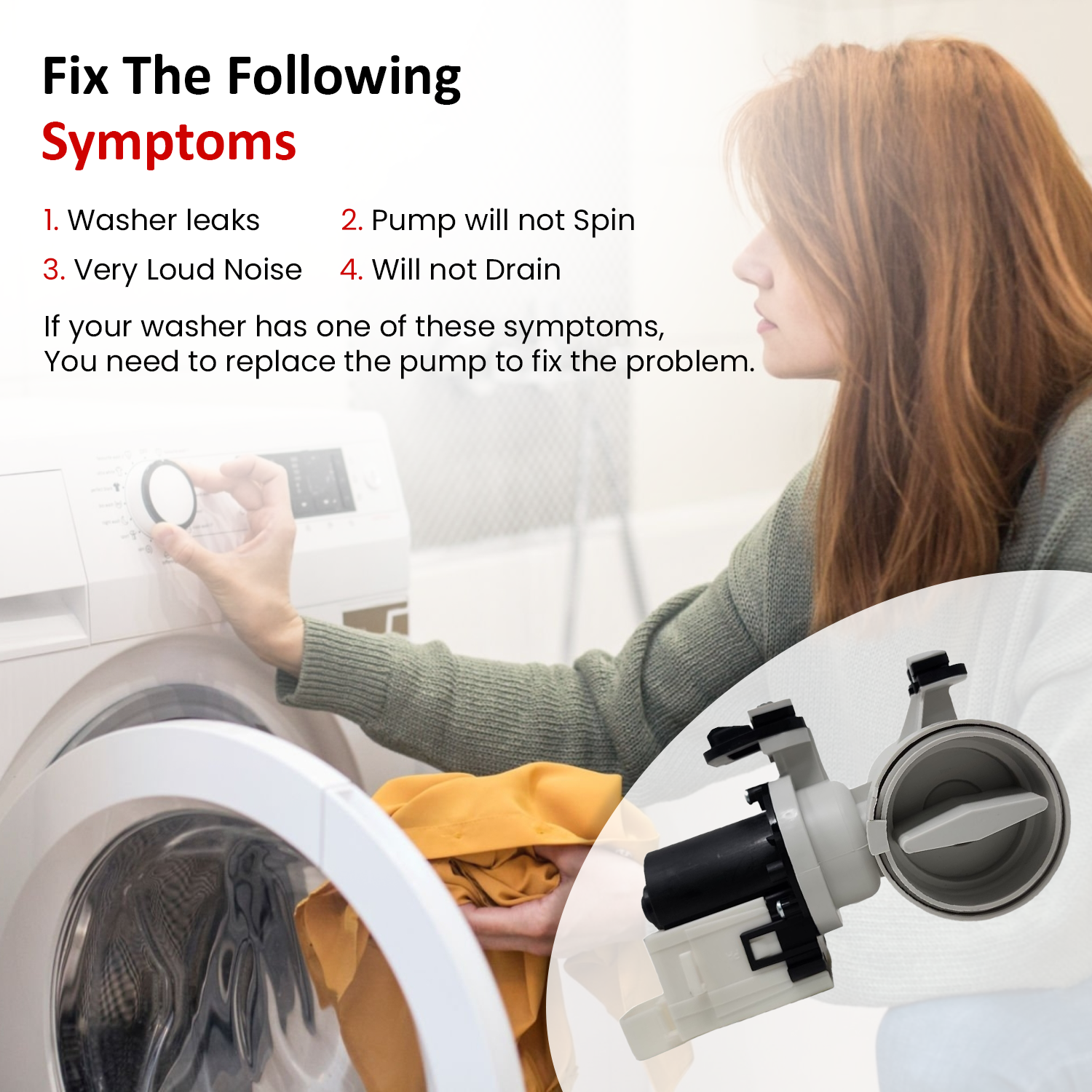 Fix The Following
Symptoms

1. Washer leaks
2. Pump will not Spin
3. Very Loud Noise
4. Will not Drain

If your washer has one of these symptoms,
You need to replace the pump to fix the problem.