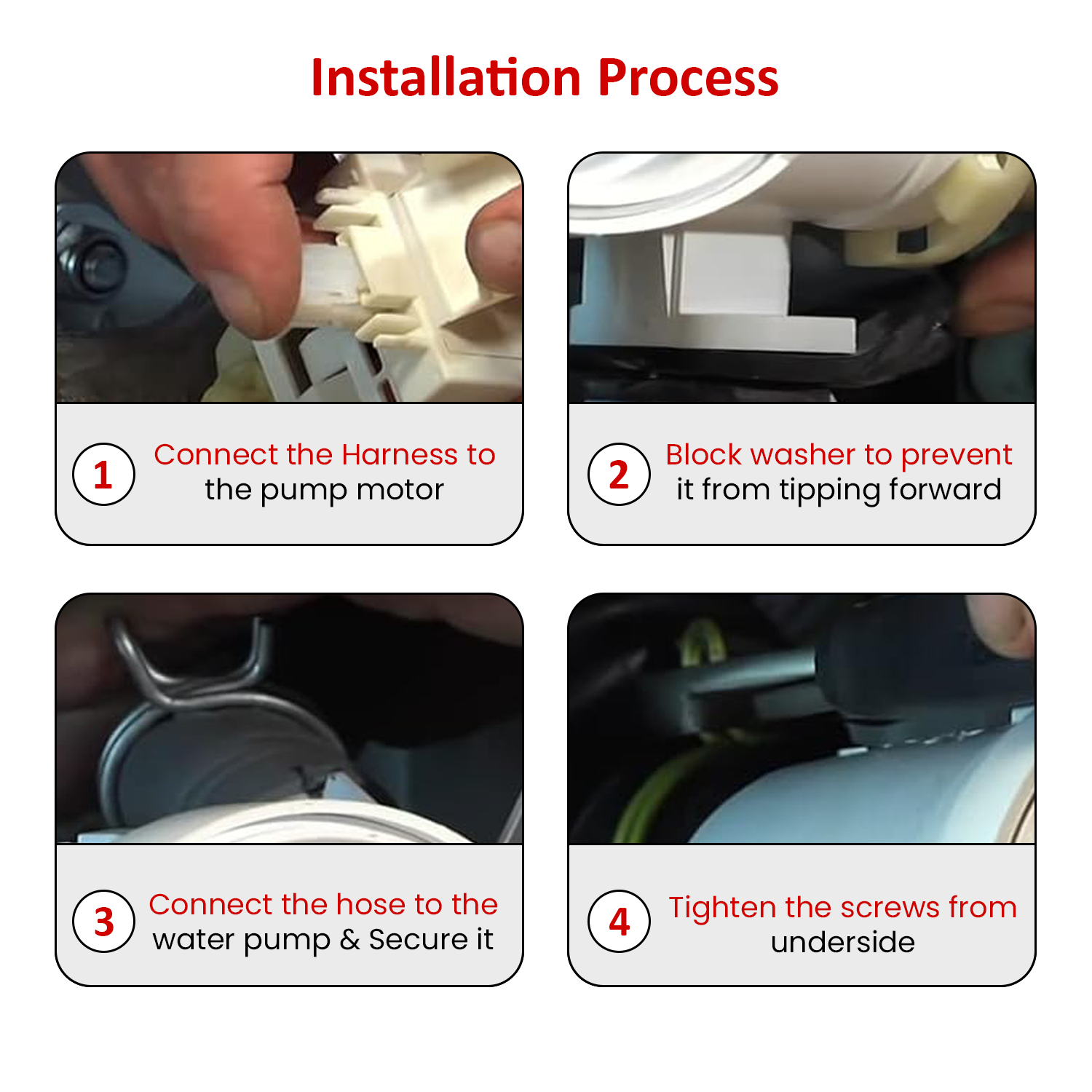 Installation Process

1 Connect the Harness to the pump motor

2 Block washer to prevent it from tipping forward

3 Connect the hose to the water pump & Secure it

4 Tighten the screws from underside