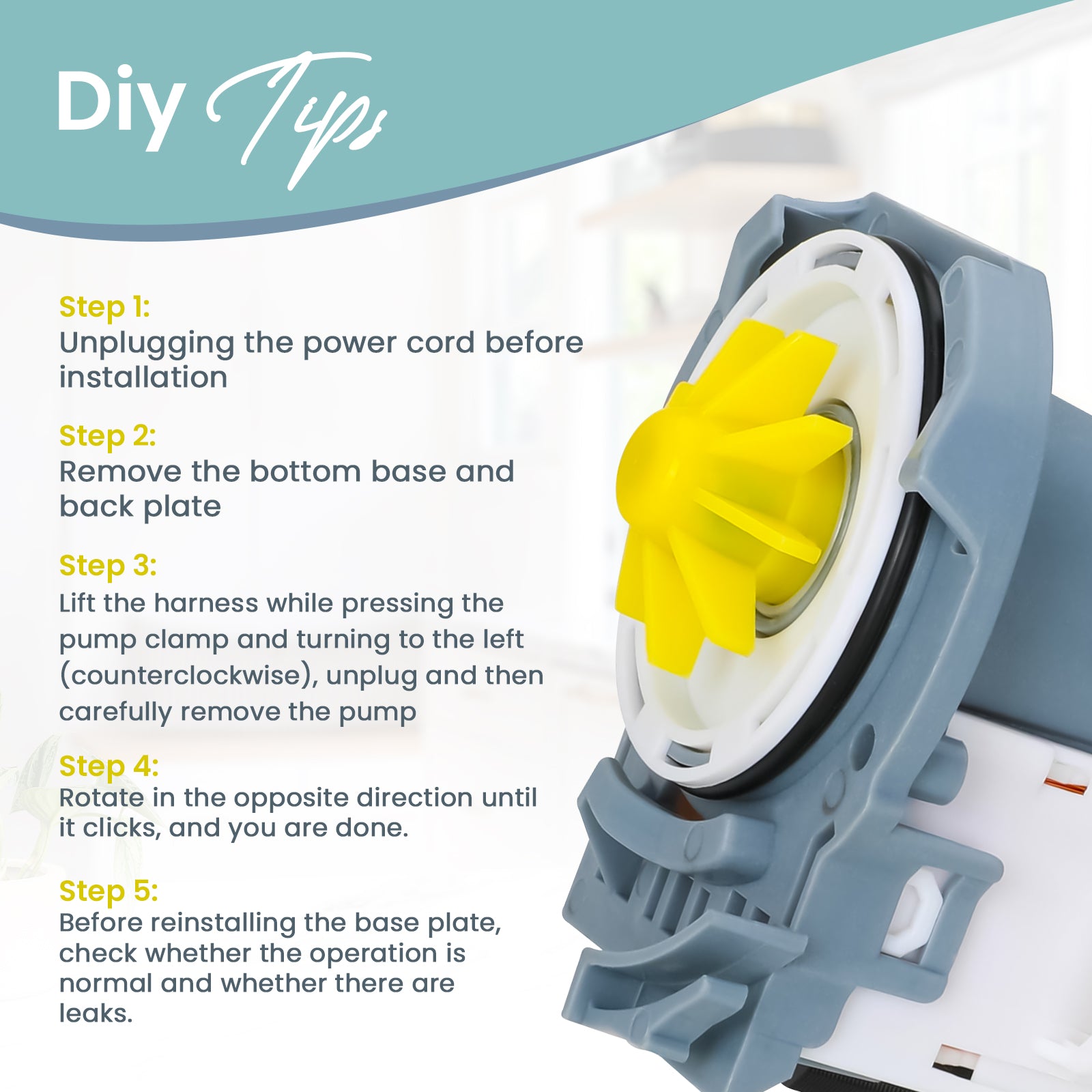 Diy Tips

Step 1:
Unplugging the power cord before installation

Step 2:
Remove the bottom base and back plate

Step 3:
Lift the harness while pressing the pump clamp and turning to the left (counterclockwise), unplug and then carefully remove the pump

Step 4:
Rotate in the opposite direction until it clicks, and you are done.

Step 5:
Before reinstalling the base plate, check whether the operation is normal and whether there are leaks.